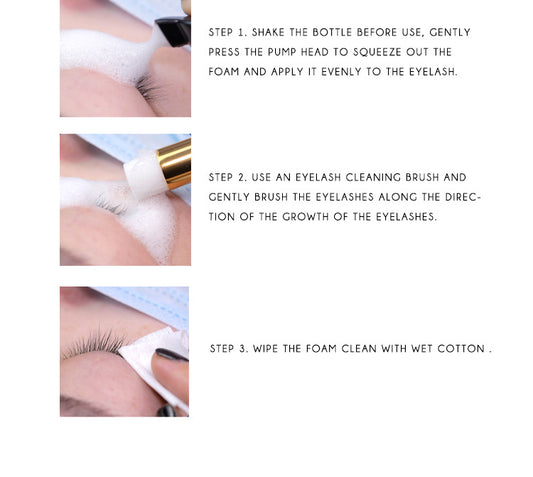 STEP 1. SHAKE THE BOTTLE BEFORE USE, GENTLY PRESS THE PUMP HEAD TO SQUEEZE OUT THE FOAM AND APPLY IT EVENLY TO THE EYELASH.

STEP 2. USE AN EYELASH CLEANING BRUSH AND GENTLY BRUSH THE EYELASHES ALONG THE DIRECTION OF THE GROWTH OF THE EYELASHES.

STEP 3. WIPE THE FOAM CLEAN WITH WET COTTON .